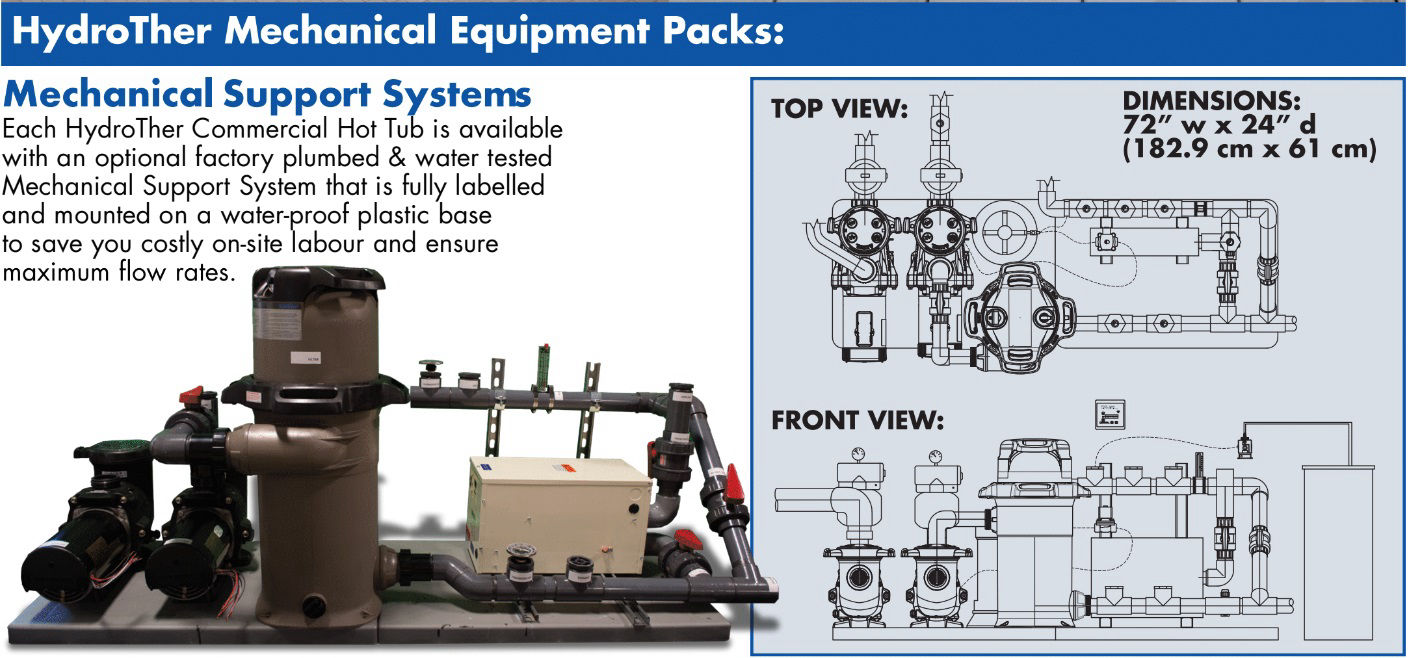 HydroTher Mechanical Equipment Packs:

Mechanical Support Systems

Each HydroTher Commercial Hot Tub is available with an optional factory plumbed & water tested Mechanical Support System that is fully labelled and mounted on a water-proof plastic base to save you costly on-site labour and ensure maximum flow rates.

TOP VIEW:

DIMENSIONS:
72" w x 24" d
(182.9 cm x 61 cm)

FRONT VIEW: